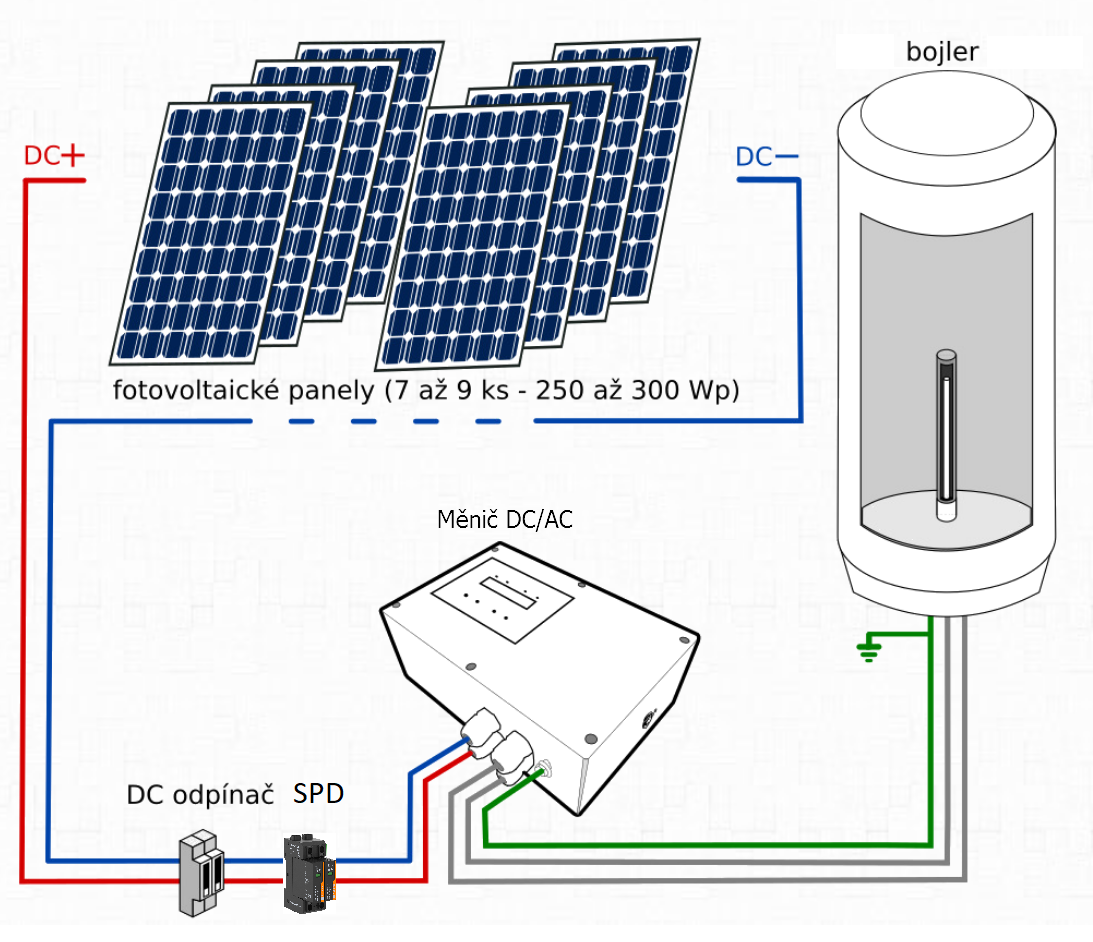 bojler

DC+

DC−

fotovoltaické panely (7 až 9 ks - 250 až 300 Wp)

Měnič DC/AC

DC odpínač

SPD